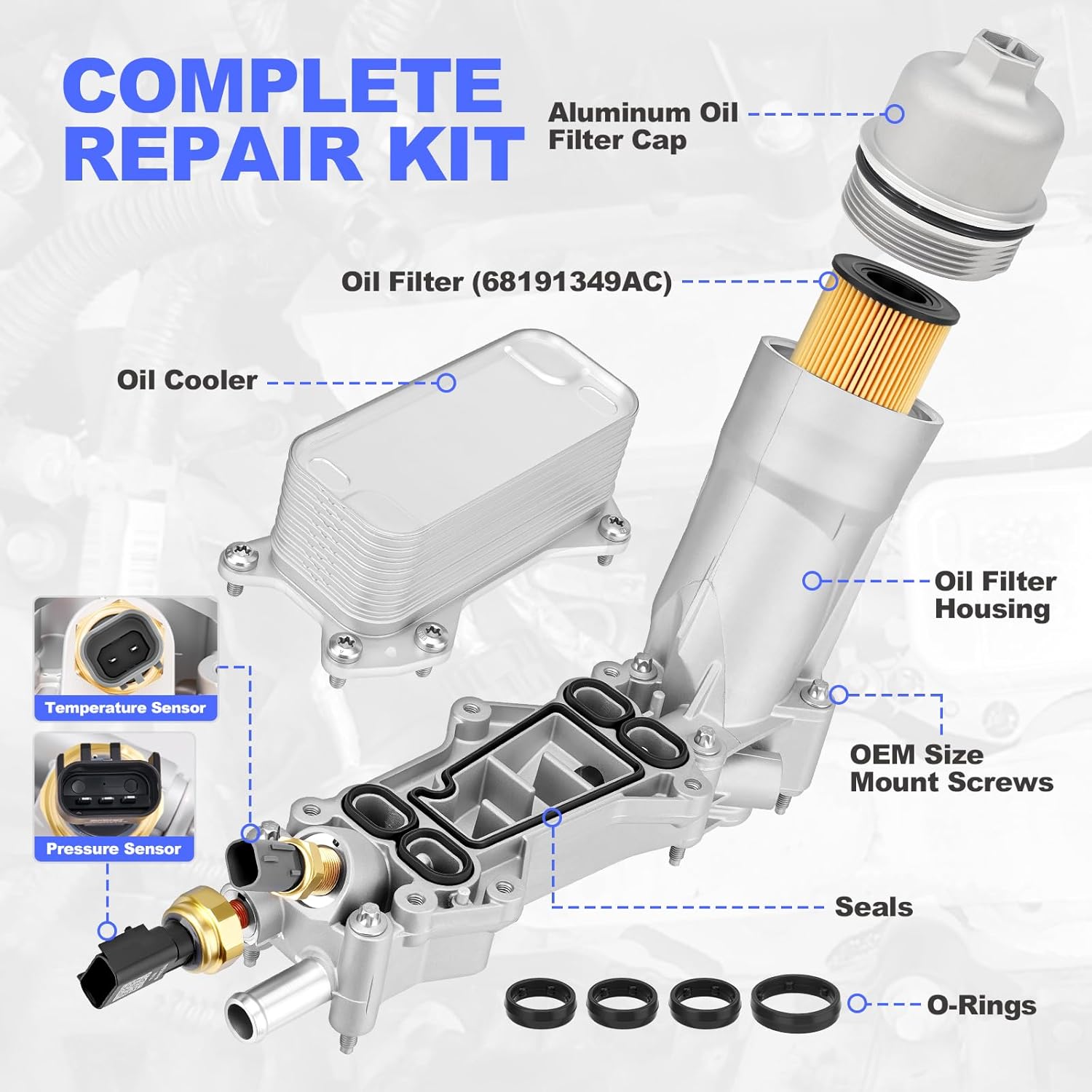 COMPLETE REPAIR KIT

Aluminum Oil Filter Cap

Oil Filter (68191349AC)

Oil Cooler

Oil Filter Housing

Temperature Sensor

Pressure Sensor

OEM Size Mount Screws

Seals

O-Rings