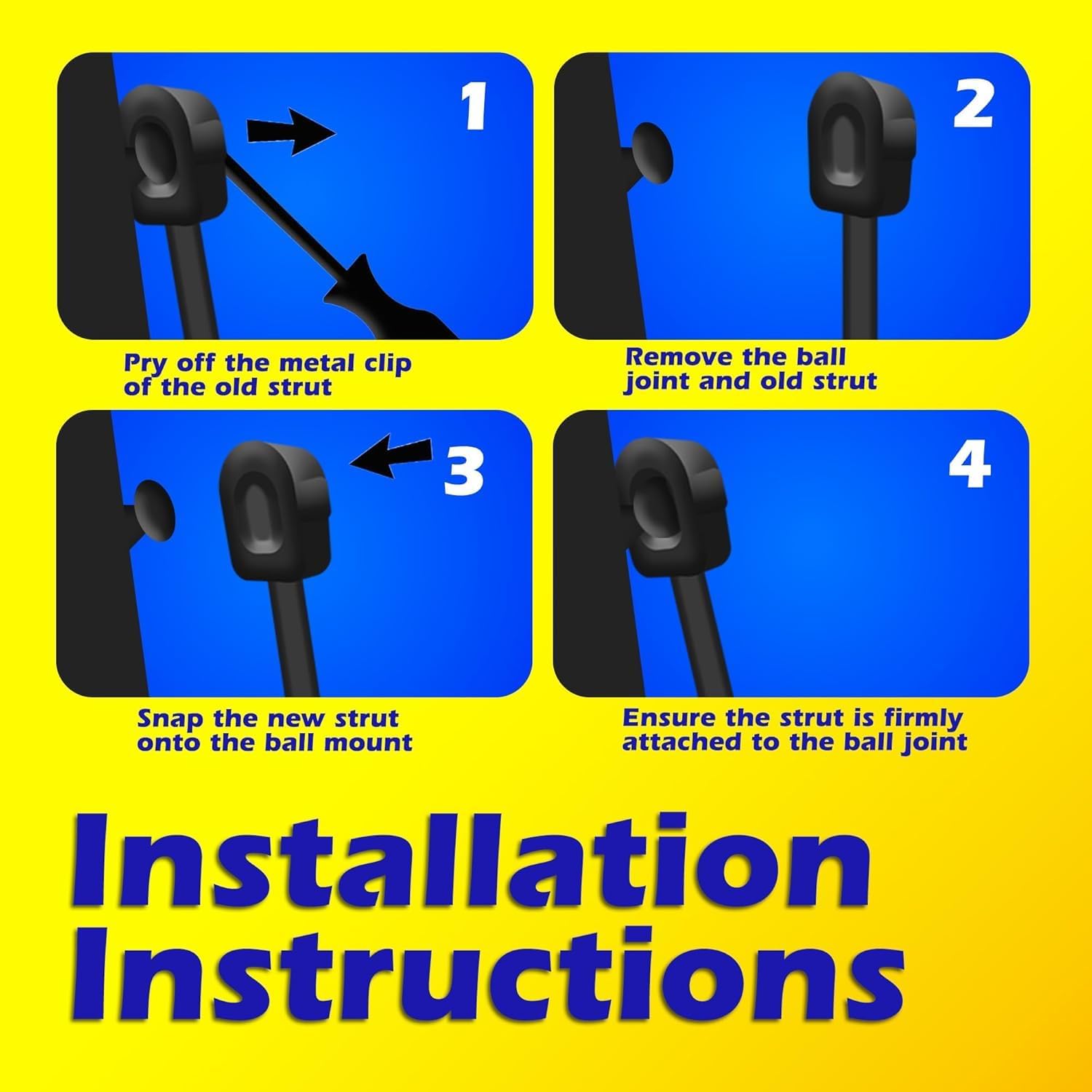 1

Pry off the metal clip of the old strut

2

Remove the ball joint and old strut

3

Snap the new strut onto the ball mount

4

Ensure the strut is firmly attached to the ball joint

Installation Instructions